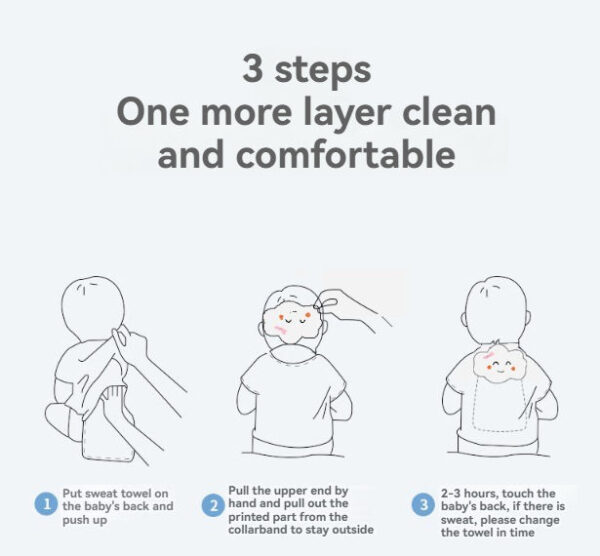 3 steps
One more layer clean and comfortable

1 Put sweat towel on the baby's back and push up

2 Pull the upper end by hand and pull out the printed part from the collarband to stay outside

3 2-3 hours, touch the baby's back, if there is sweat, please change the towel in time